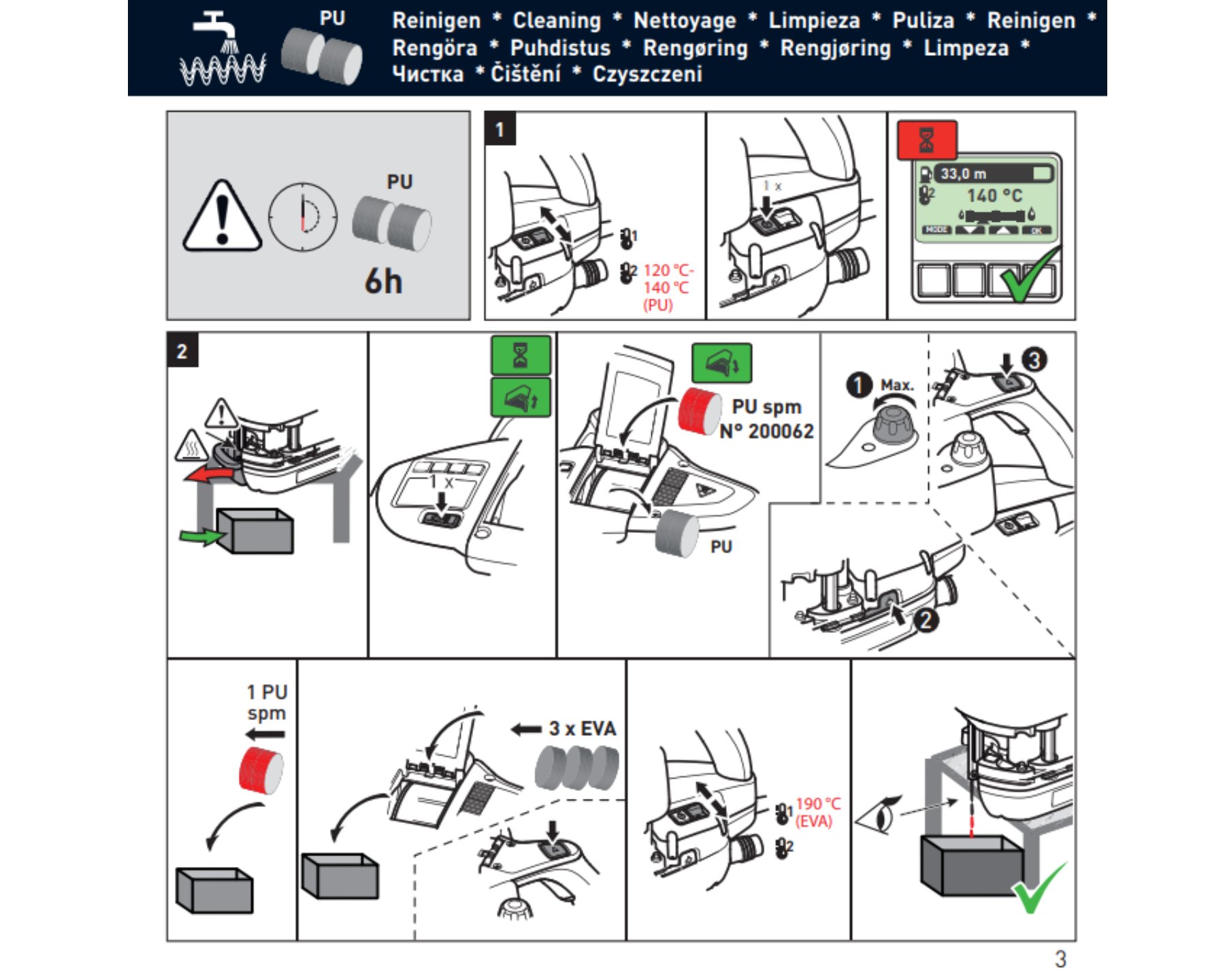 PU

Reinigen * Cleaning * Nettoyage * Limpieza * Puliza * Reinigen * Rengöra * Puhdistus * Rengøring * Rengjøring * Limpeza * Чистка * Čištění * Czyszczeni

PU

6h

1

1

2 120 °C- 140 °C (PU)

1 x

33,0 m

2

140 °C

MODE

OK

2

1 x

PU spm
N° 200062

PU

1 Max.

3

2

1 PU spm

3 x EVA

1 190 °C (EVA)

2

3