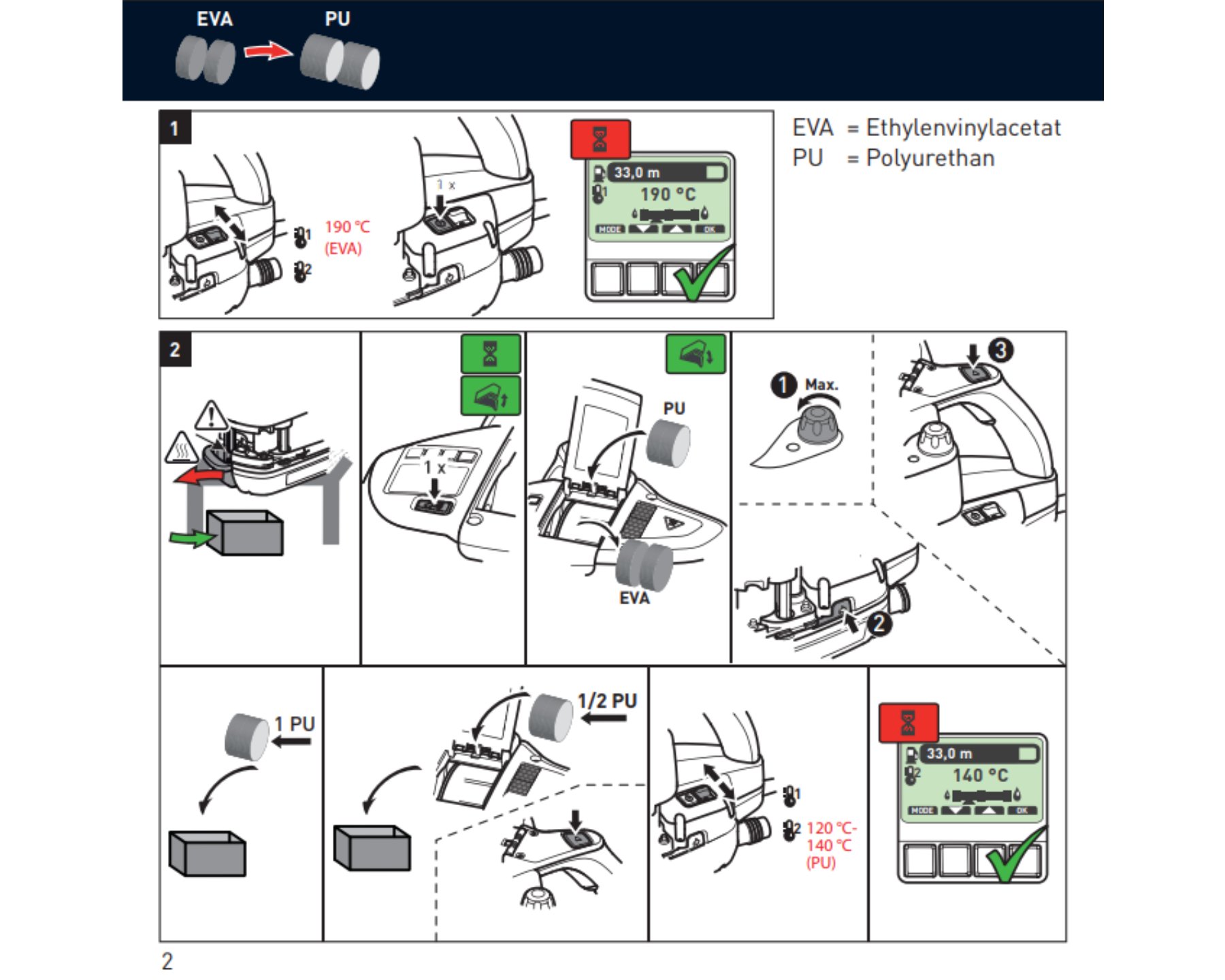 EVA PU

1

1
2
190 °C
(EVA)

1 x

33,0 m
1
190 °C
MODE OK

EVA = Ethylenvinylacetat
PU = Polyurethan

2

1 x

PU

EVA

1 Max.

3

2

1 PU

1/2 PU

1
2 120 °C-
140 °C
(PU)

33,0 m
2
140 °C
MODE OK

2