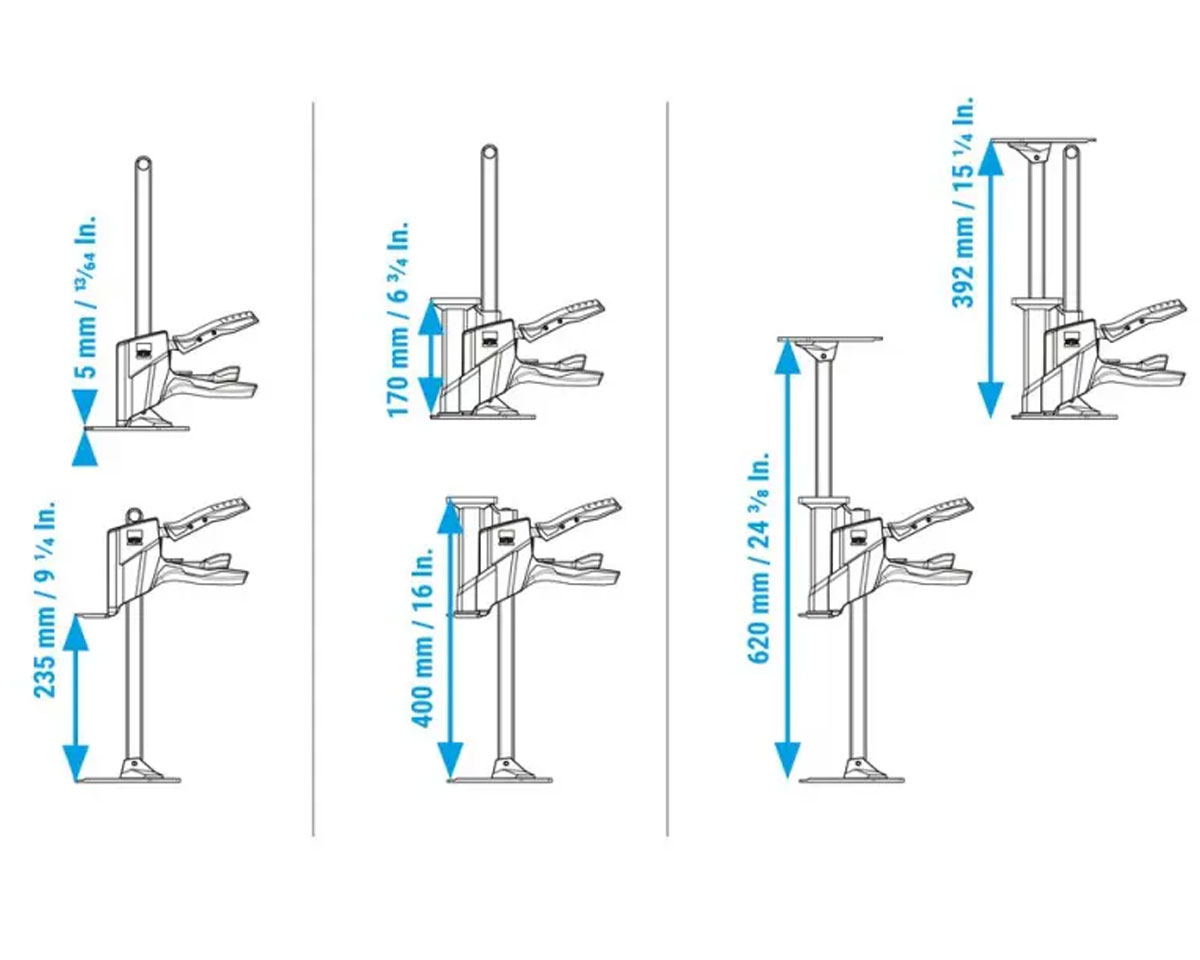 5 mm / $^{13}/_{64}$ In.

235 mm / 9 $^{1}/_{4}$ In.

170 mm / 6 $^{3}/_{4}$ In.

400 mm / 16 In.

620 mm / 24 $^{3}/_{8}$ In.

392 mm / 15 $^{1}/_{4}$ In.